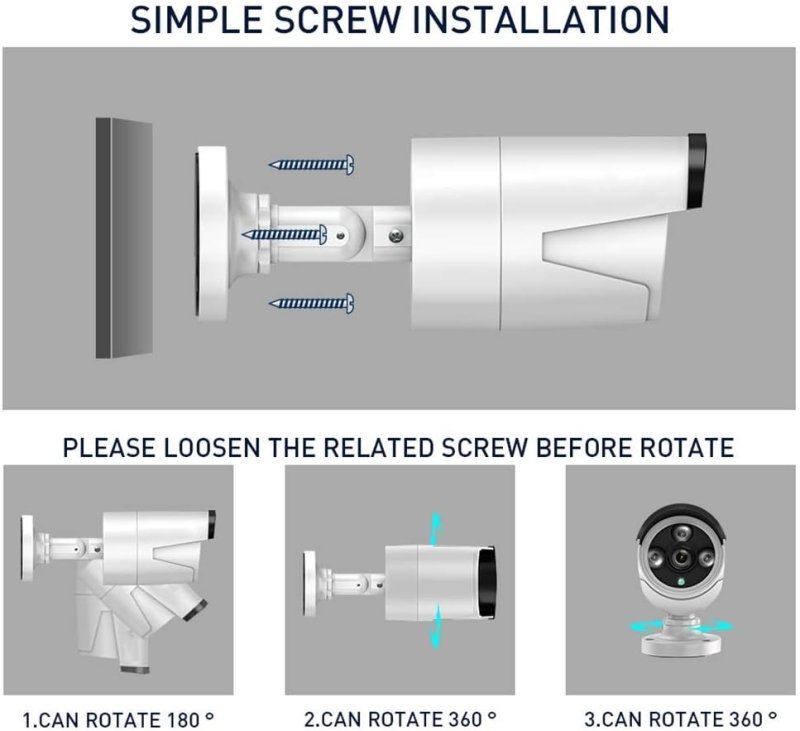 SIMPLE SCREW INSTALLATION

PLEASE LOOSEN THE RELATED SCREW BEFORE ROTATE

1.CAN ROTATE 180 °

2.CAN ROTATE 360 °

3.CAN ROTATE 360 °