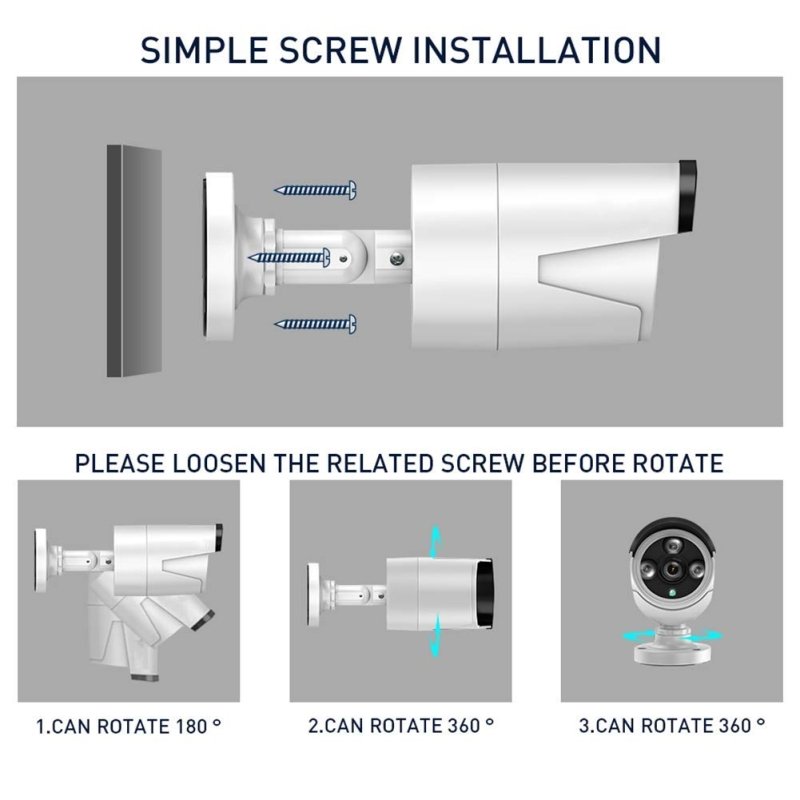 SIMPLE SCREW INSTALLATION

PLEASE LOOSEN THE RELATED SCREW BEFORE ROTATE

1.CAN ROTATE 180 °

2.CAN ROTATE 360 °

3.CAN ROTATE 360 °