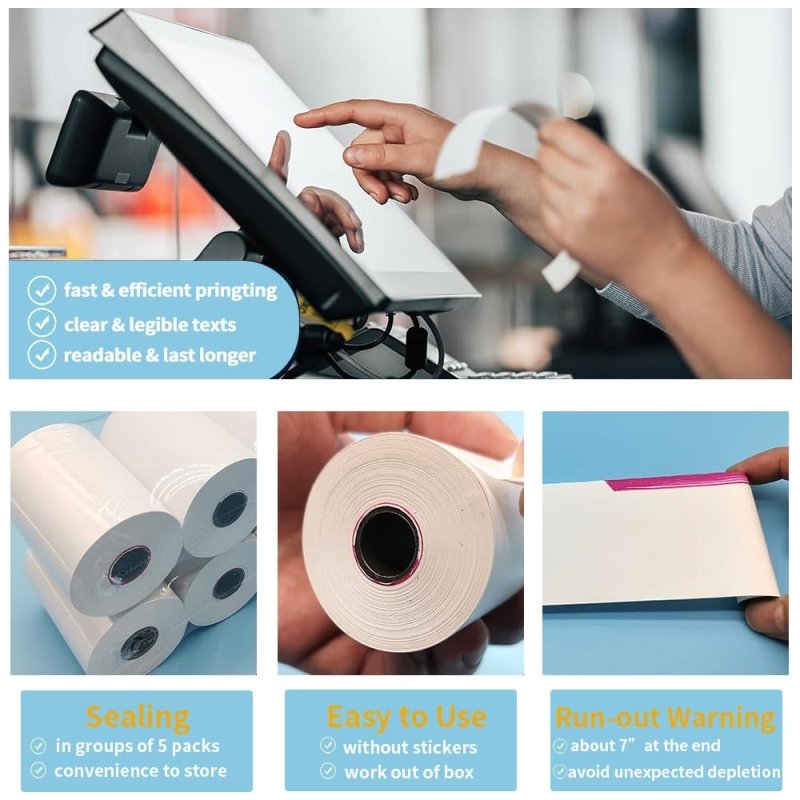 fast & efficient pringting
clear & legible texts
readable & last longer

Sealing
in groups of 5 packs
convenience to store

Easy to Use
without stickers
work out of box

Run-out Warning
about 7” at the end
avoid unexpected depletion